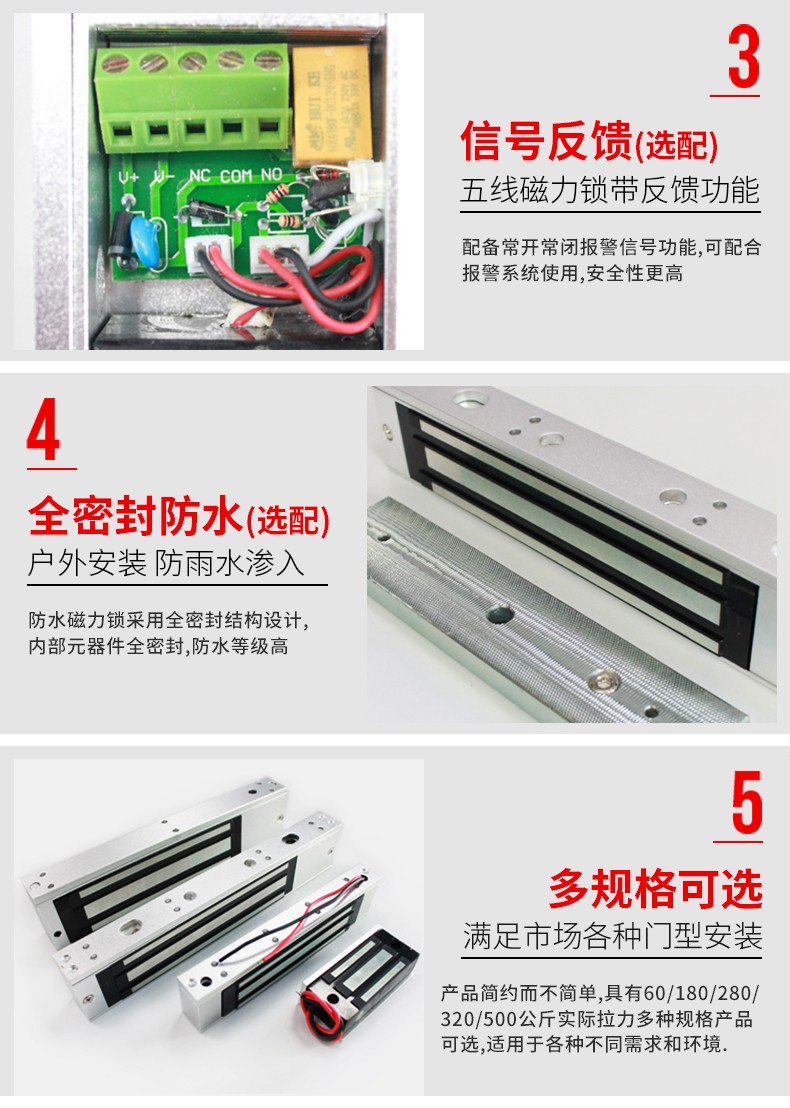 V+ V- NC COM NO

3

信号反馈(选配)

五线磁力锁带反馈功能

配备常开常闭报警信号功能,可配合报警系统使用,安全性更高

4

全密封防水(选配)

户外安装 防雨水渗入

防水磁力锁采用全密封结构设计,内部元器件全密封,防水等级高

5

多规格可选

满足市场各种门型安装

产品简约而不简单,具有60/180/280/320/500公斤实际拉力多种规格产品可选,适用于各种不同需求和环境.