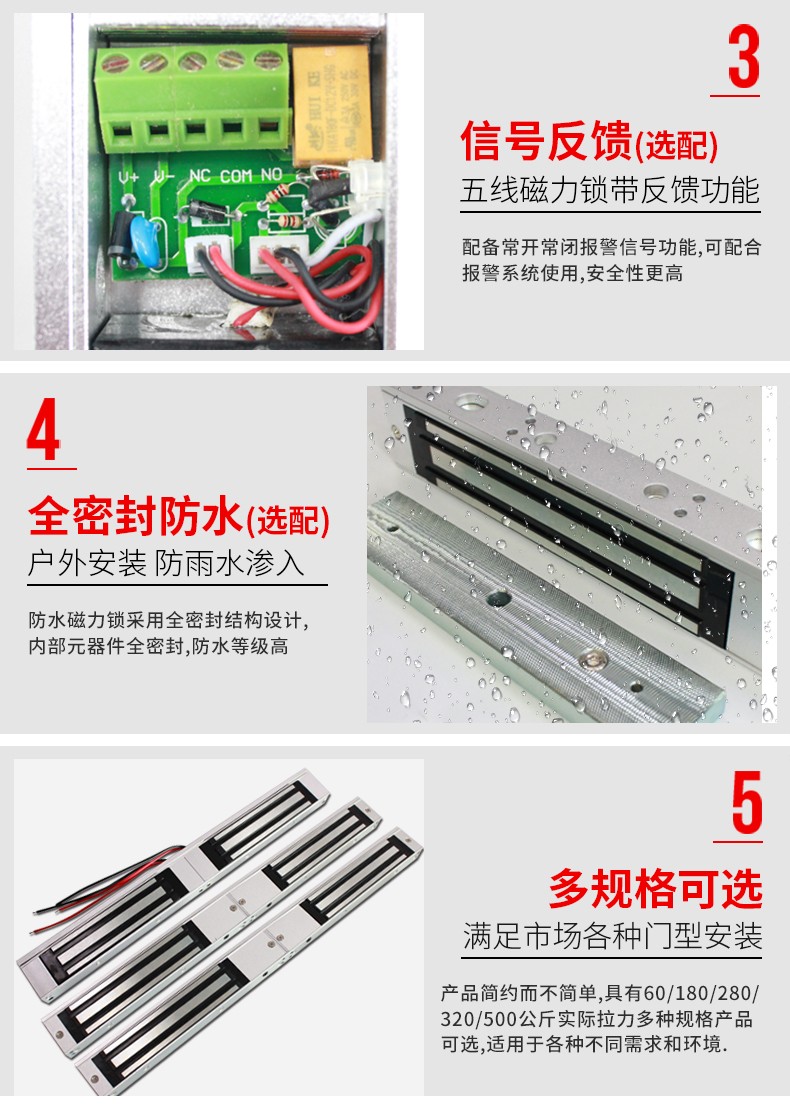 V+ V- NC COM NO

3

信号反馈(选配)

五线磁力锁带反馈功能

配备常开常闭报警信号功能,可配合报警系统使用,安全性更高

4

全密封防水(选配)

户外安装 防雨水渗入

防水磁力锁采用全密封结构设计,内部元器件全密封,防水等级高

5

多规格可选

满足市场各种门型安装

产品简约而不简单,具有60/180/280/320/500公斤实际拉力多种规格产品可选,适用于各种不同需求和环境.