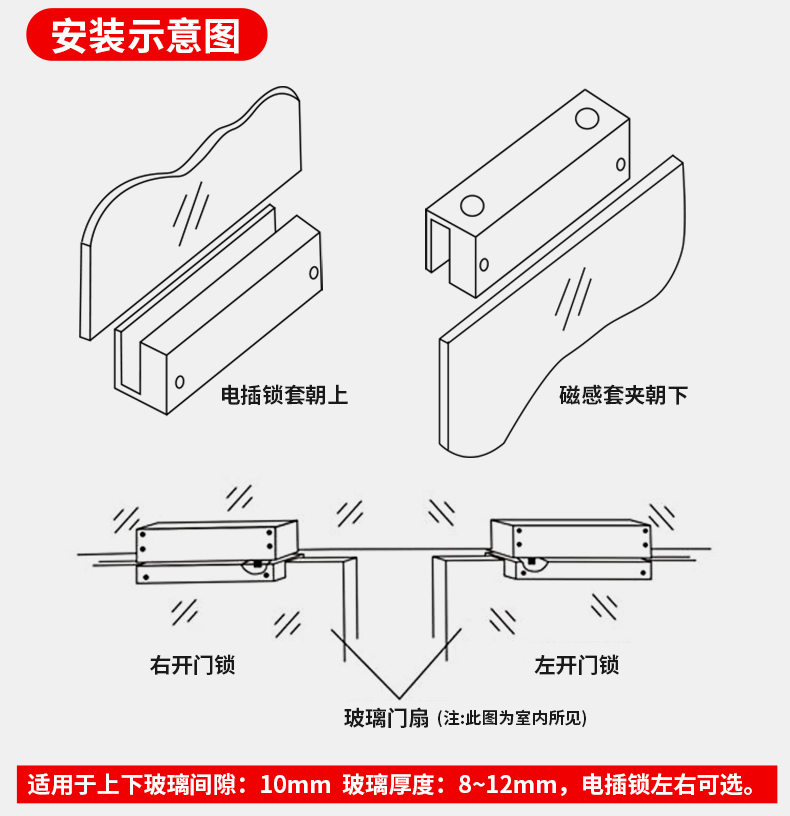 安装示意图

电插锁套朝上

磁感套夹朝下

右开门锁

左开门锁

玻璃门扇 (注:此图为室内所见)

适用于上下玻璃间隙：10mm 玻璃厚度：8~12mm，电插锁左右可选。