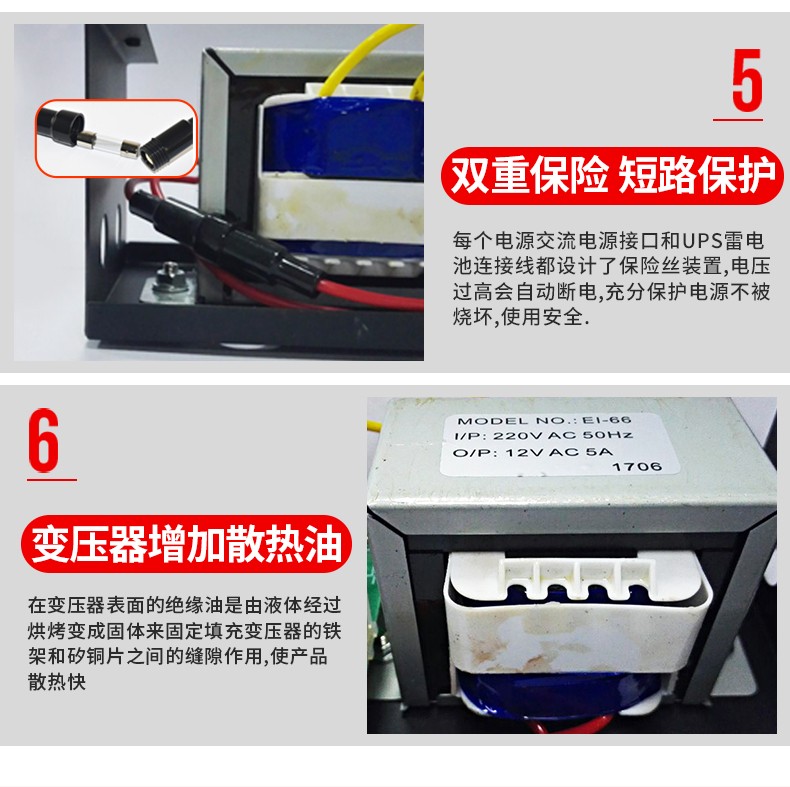 5

双重保险 短路保护

每个电源交流电源接口和UPS雷电池连接线都设计了保险丝装置,电压过高会自动断电,充分保护电源不被烧坏,使用安全.

6

变压器增加散热油

在变压器表面的绝缘油是由液体经过烘烤变成固体来固定填充变压器的铁架和矽铜片之间的缝隙作用,使产品散热快

MODEL NO.: EI-66
I/P: 220V AC 50Hz
O/P: 12V AC 5A
1706